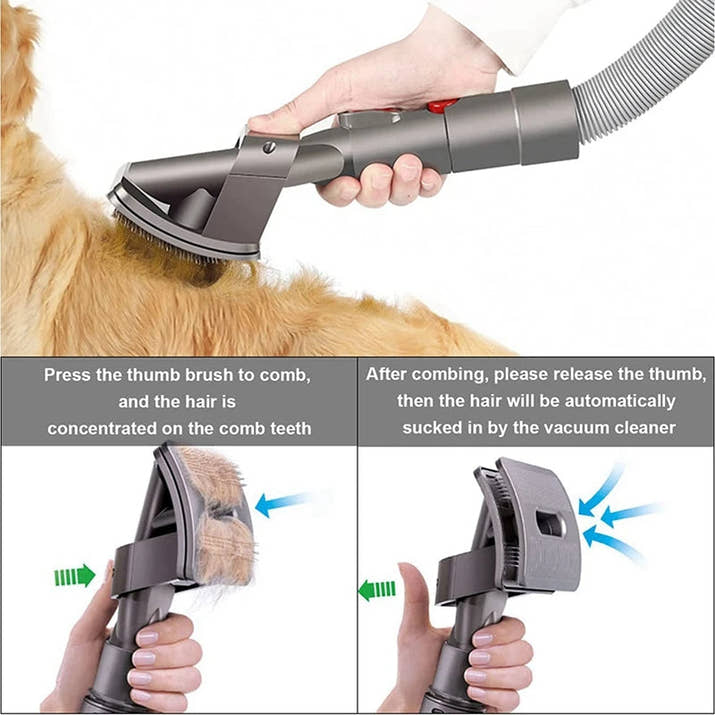 Press the thumb brush to comb, and the hair is concentrated on the comb teeth

After combing, please release the thumb, then the hair will be automatically sucked in by the vacuum cleaner