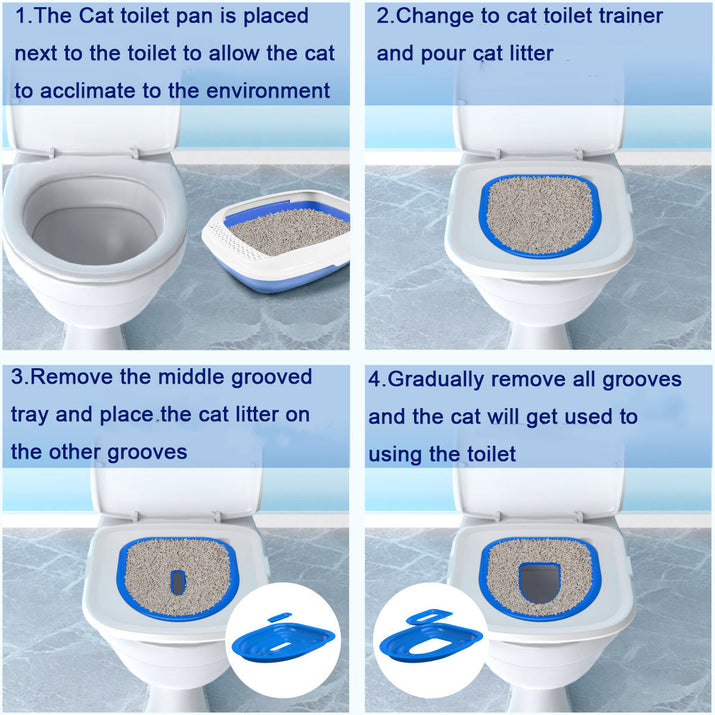 1.The Cat toilet pan is placed next to the toilet to allow the cat to acclimate to the environment

2.Change to cat toilet trainer and pour cat litter

3.Remove the middle grooved tray and place the cat litter on the other grooves

4.Gradually remove all grooves and the cat will get used to using the toilet