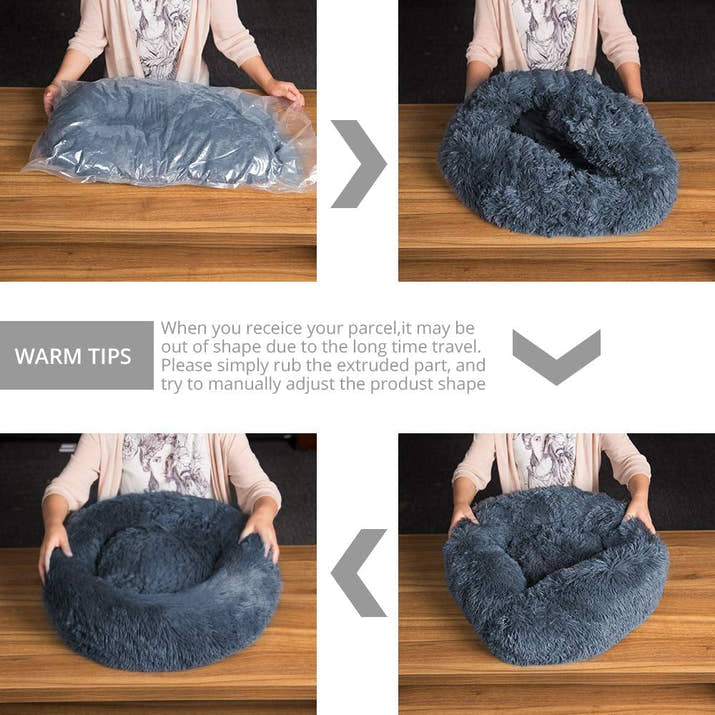 WARM TIPS

When you receice your parcel,it may be out of shape due to the long time travel. Please simply rub the extruded part, and try to manually adjust the produst shape