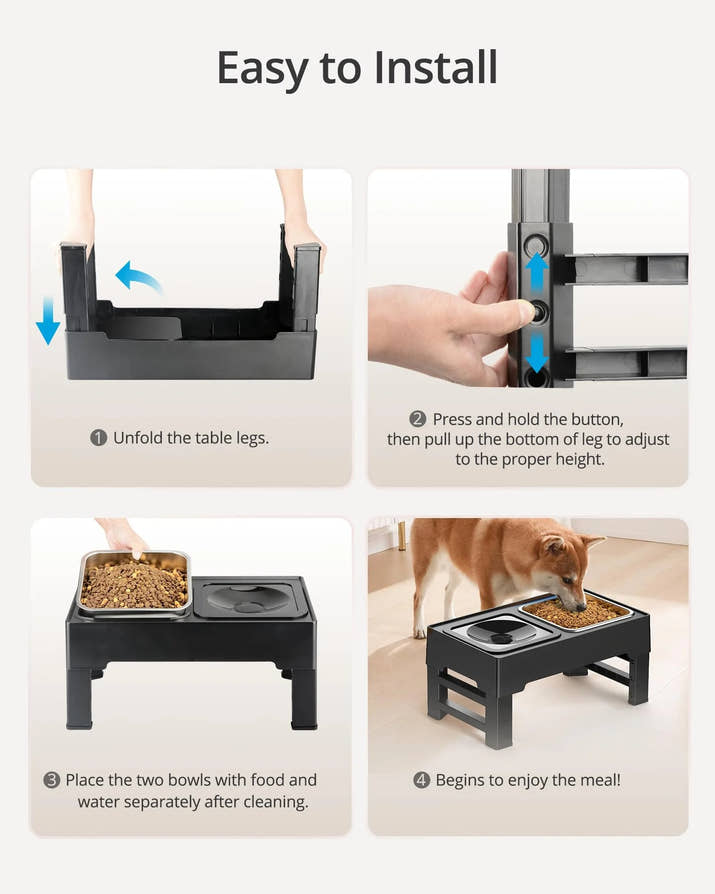 Easy to Install

❶ Unfold the table legs.

❷ Press and hold the button, then pull up the bottom of leg to adjust to the proper height.

❸ Place the two bowls with food and water separately after cleaning.

❹ Begins to enjoy the meal!