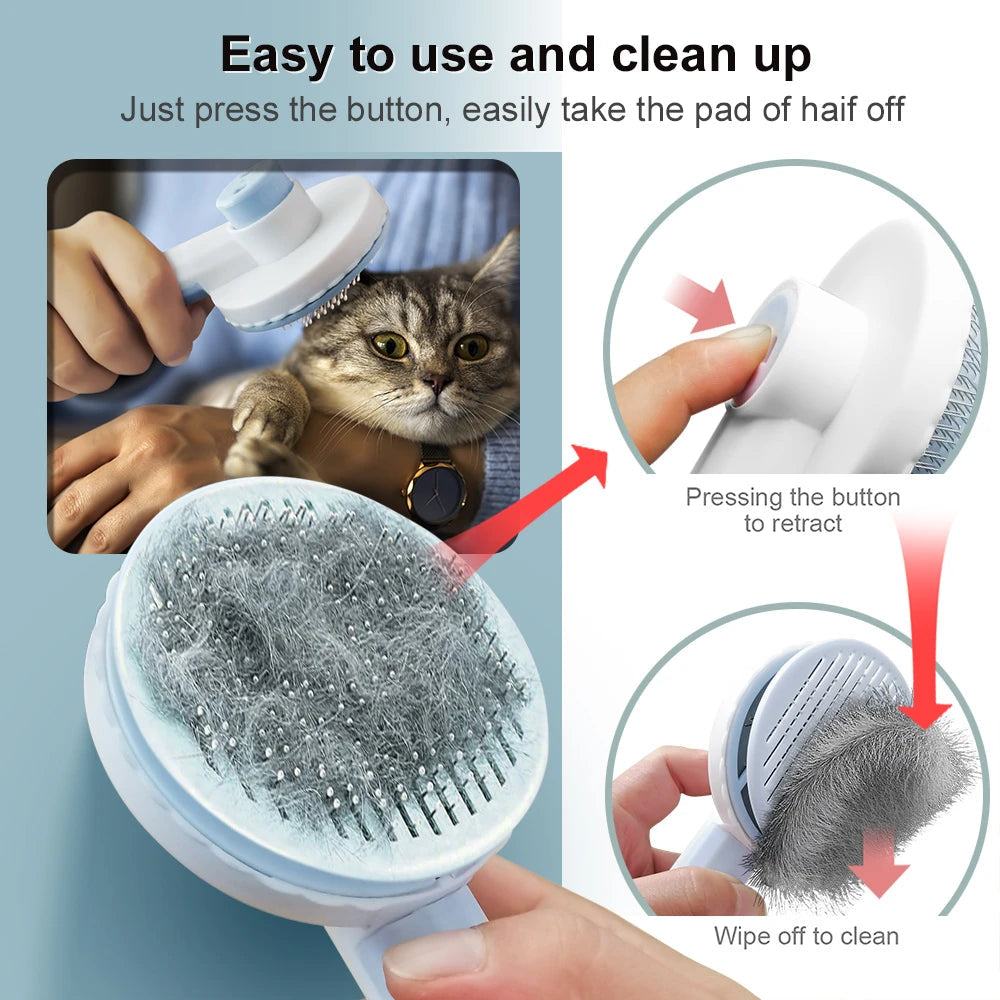 Easy to use and clean up

Just press the button, easily take the pad of haif off

Pressing the button to retract

Wipe off to clean